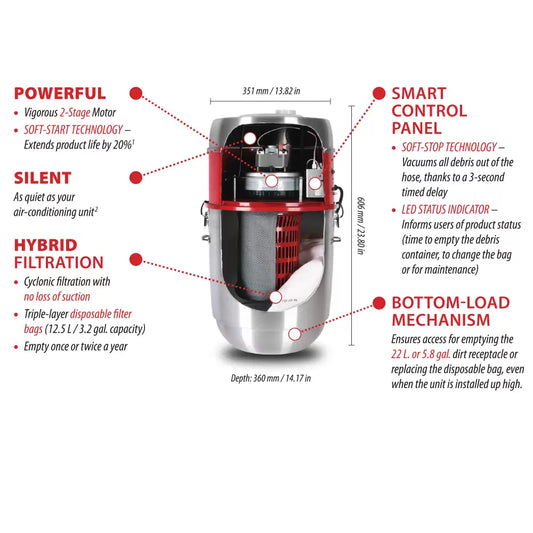 POWERFUL
• Vigorous 2-Stage Motor
• SOFT-START TECHNOLOGY – Extends product life by 20%$^1$

SILENT
As quiet as your air-conditioning unit$^2$

HYBRID FILTRATION
• Cyclonic filtration with no loss of suction
• Triple-layer disposable filter bags (12.5 L / 3.2 gal. capacity)
• Empty once or twice a year

351 mm / 13.82 in

606 mm / 23.80 in

Depth: 360 mm / 14.17 in

SMART CONTROL PANEL
• SOFT-STOP TECHNOLOGY – Vacuums all debris out of the hose, thanks to a 3-second timed delay
• LED STATUS INDICATOR – Informs users of product status (time to empty the debris container, to change the bag or for maintenance)

BOTTOM-LOAD MECHANISM
Ensures access for emptying the 22 L. or 5.8 gal. dirt receptacle or replacing the disposable bag, even when the unit is installed up high.